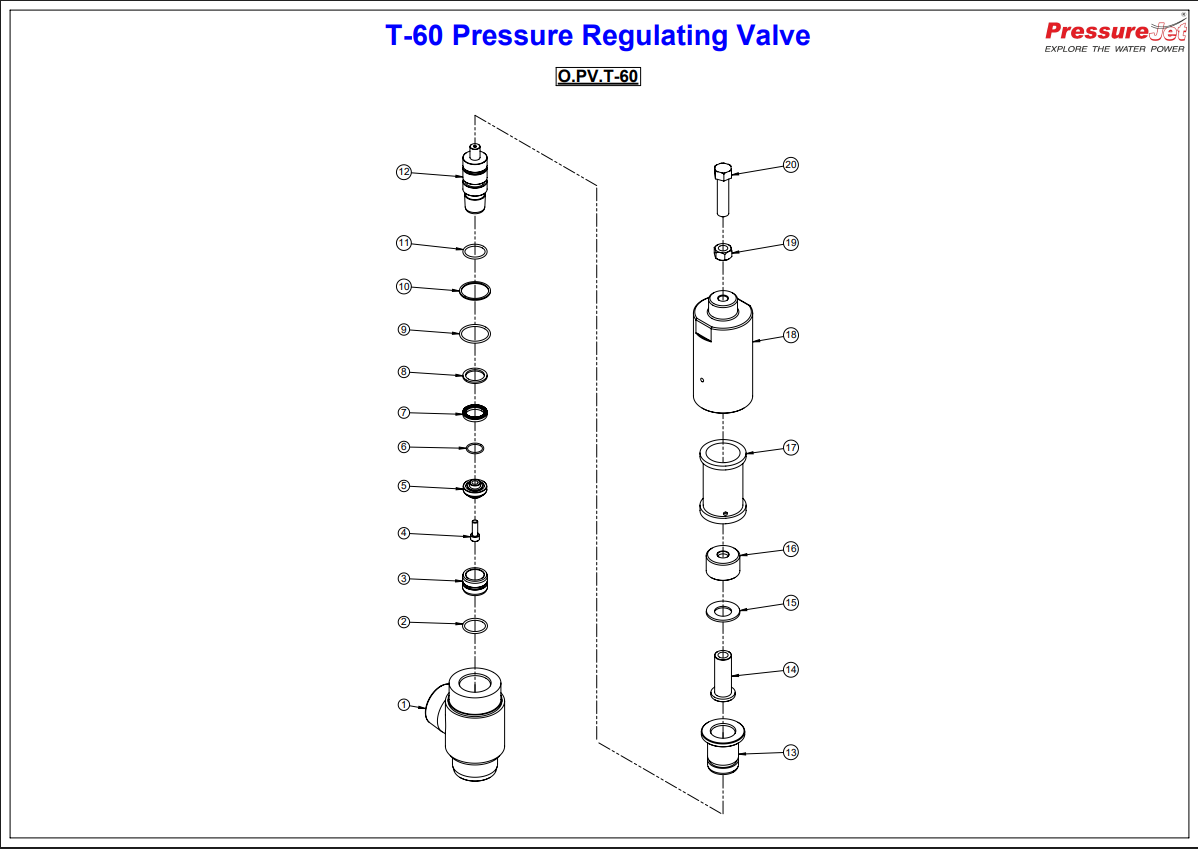 T-60 Pressure Regulating Valve

PressureJet®
EXPLORE THE WATER POWER

O.PV.T-60

12
11
10
9
8
7
6
5
4
3
2
1

20
19
18
17
16
15
14
13