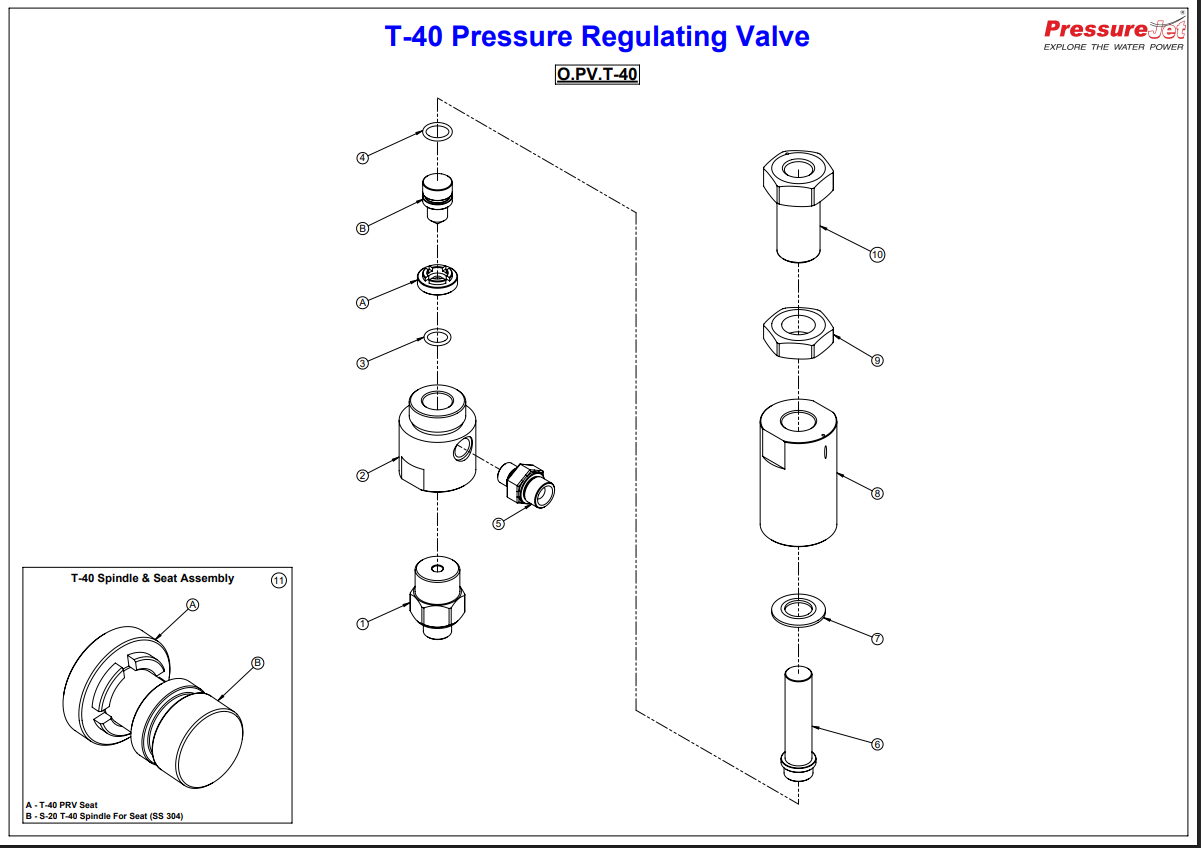 T-40 Pressure Regulating Valve

PressureJet
EXPLORE THE WATER POWER

O.PV.T-40

4
B
A
3
2
5
1
10
9
8
7
6

T-40 Spindle & Seat Assembly
11
A
B

A - T-40 PRV Seat
B - S-20 T-40 Spindle For Seat (SS 304)