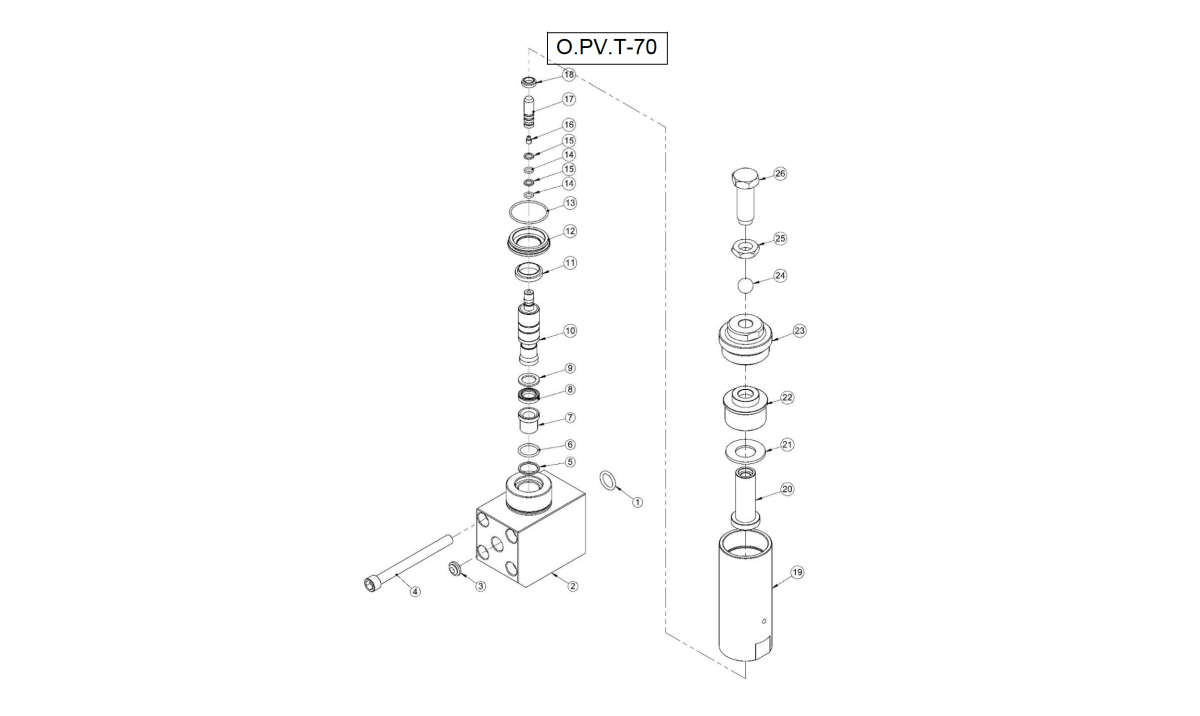 O.PV.T-70

18
17
16
15
14
15
14
13
12
11
10
9
8
7
6
5
1
4
3
2
26
25
24
23
22
21
20
19