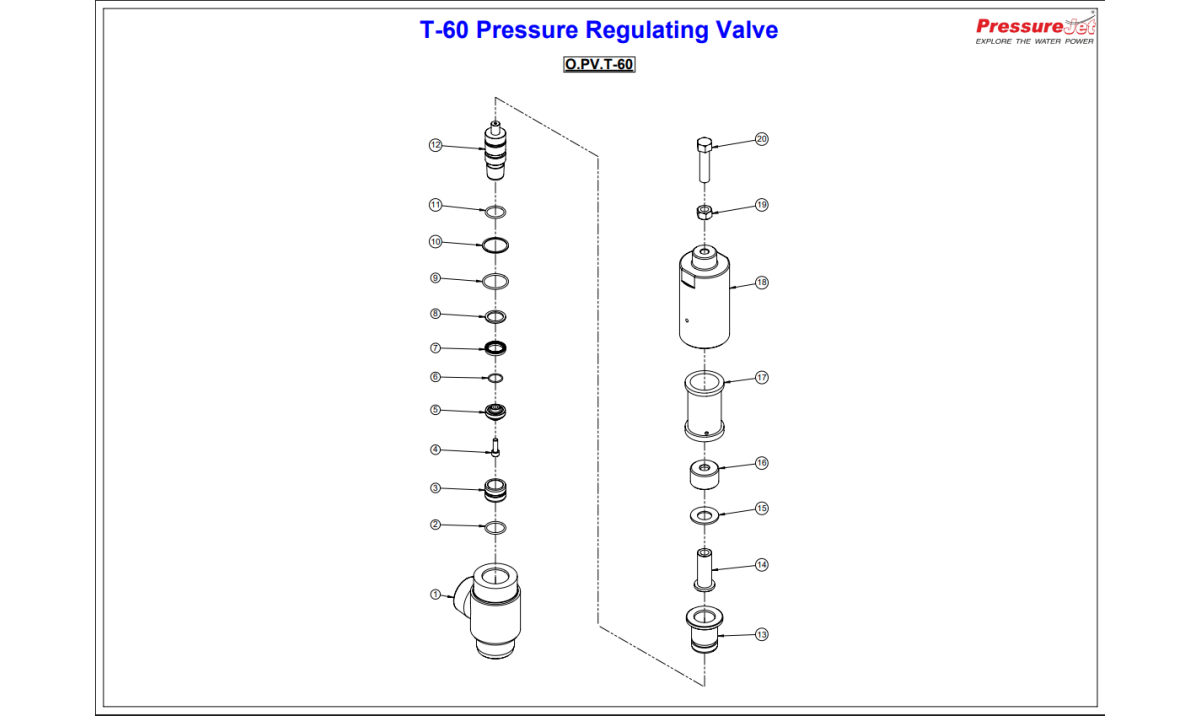 T-60 Pressure Regulating Valve

PressureJet
EXPLORE THE WATER POWER

O.PV.T-60

12
11
10
9
8
7
6
5
4
3
2
1

20
19
18
17
16
15
14
13